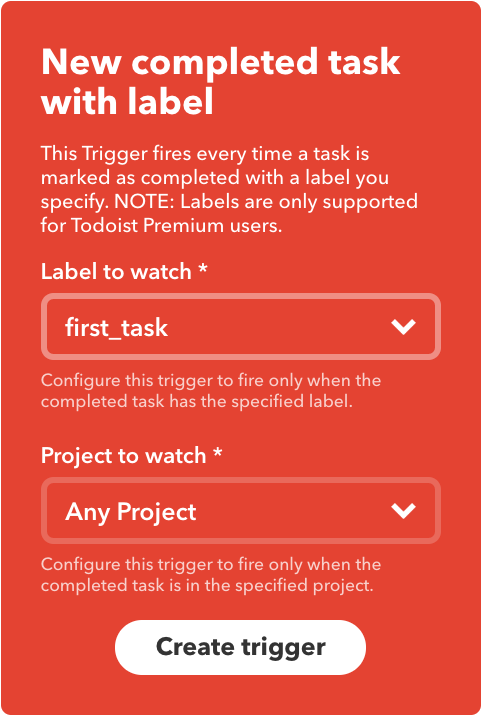 New completed task with label

This Trigger fires every time a task is marked as completed with a label you specify. NOTE: Labels are only supported for Todoist Premium users.

Label to watch *

first_task

Configure this trigger to fire only when the completed task has the specified label.

Project to watch *

Any Project

Configure this trigger to fire only when the completed task is in the specified project.

Create trigger